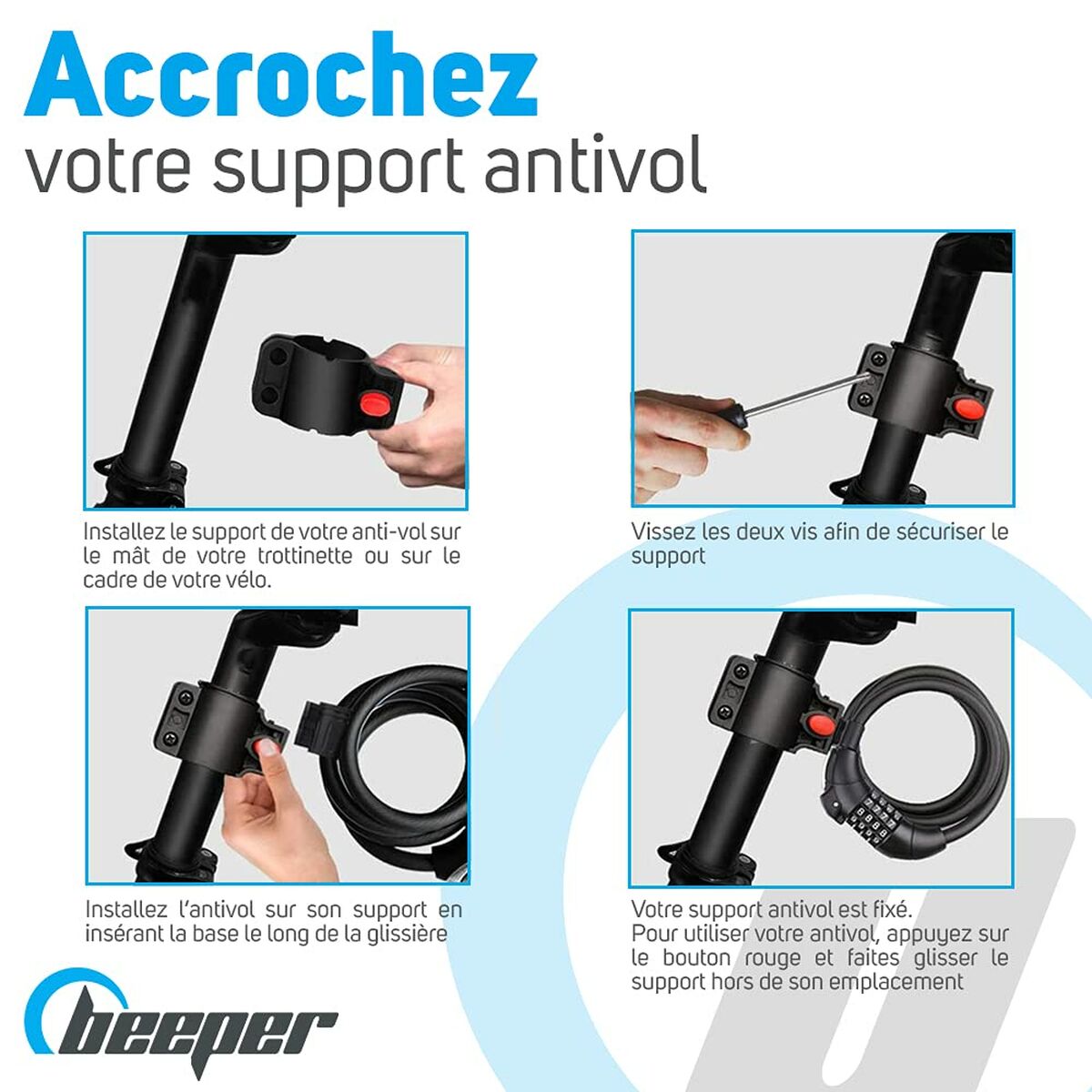 Accrochez
votre support antivol

Installez le support de votre anti-vol sur le mât de votre trottinette ou sur le cadre de votre vélo.

Vissez les deux vis afin de sécuriser le support

Installez l'antivol sur son support en insérant la base le long de la glissière

Votre support antivol est fixé.
Pour utiliser votre antivol, appuyez sur le bouton rouge et faites glisser le support hors de son emplacement

beeper