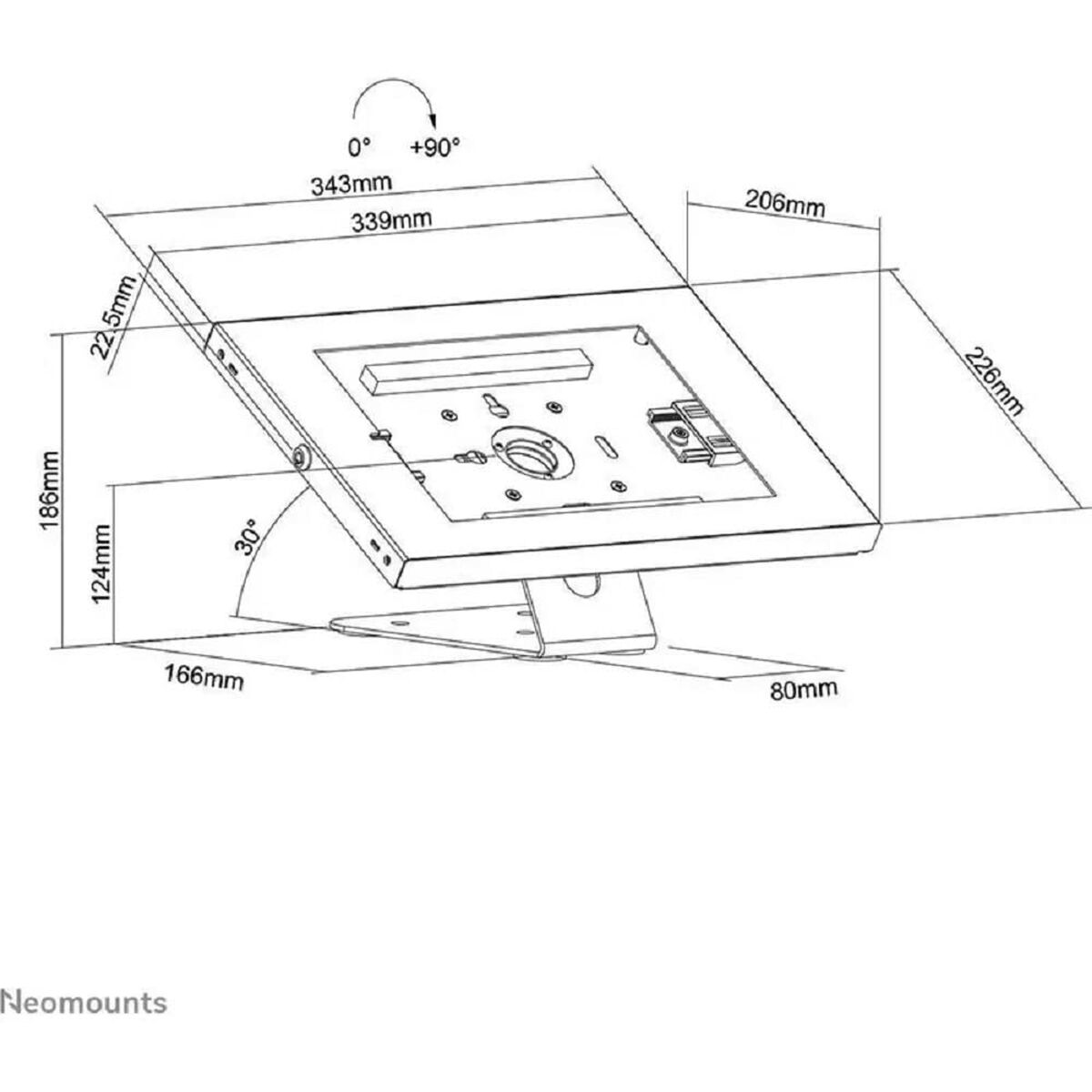 0° +90°

343mm

339mm

206mm

22.5mm

226mm

186mm

124mm

30°

166mm

80mm

Neomounts